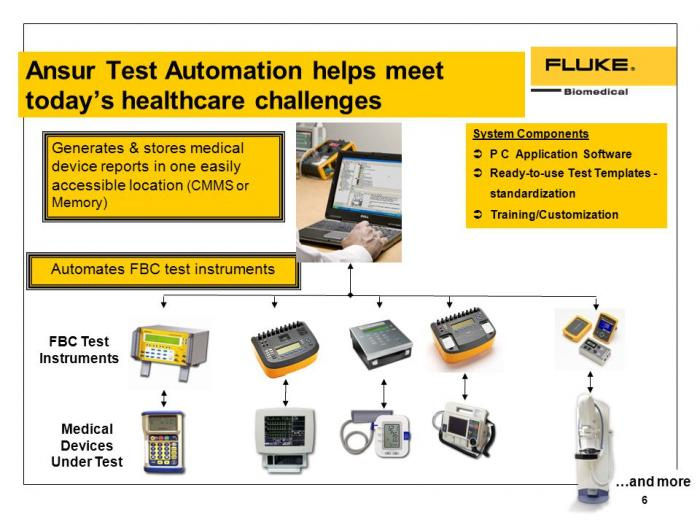 Ansur Test Automation helps meet today's healthcare challenges

FLUKE.
Biomedical

Generates & stores medical device reports in one easily accessible location (CMMS or Memory)

System Components
➲ P C Application Software
➲ Ready-to-use Test Templates - standardization
➲ Training/Customization

Automates FBC test instruments

FBC Test Instruments

Medical Devices Under Test

...and more

6