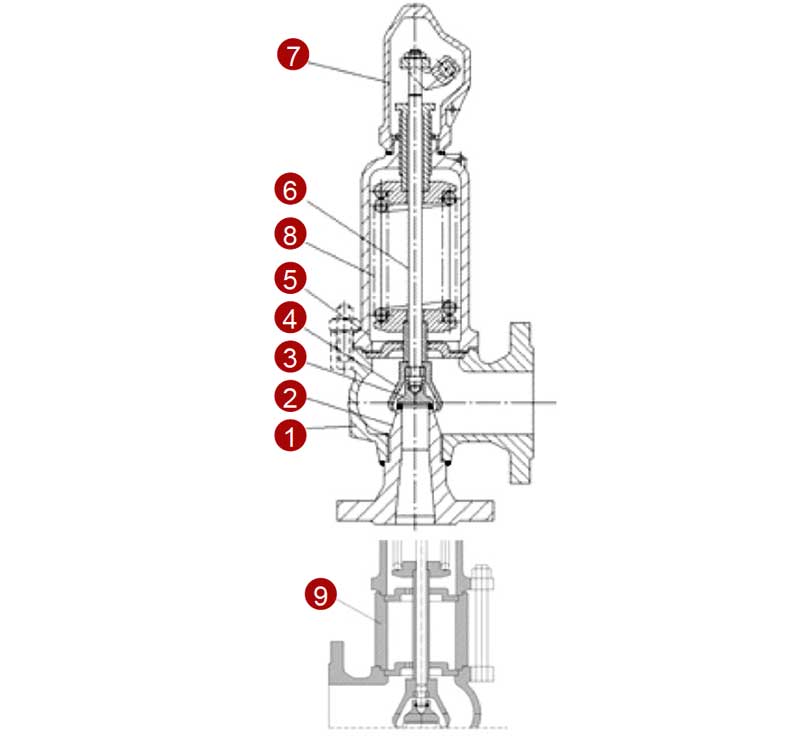 7
6
8
5
4
3
2
1
9