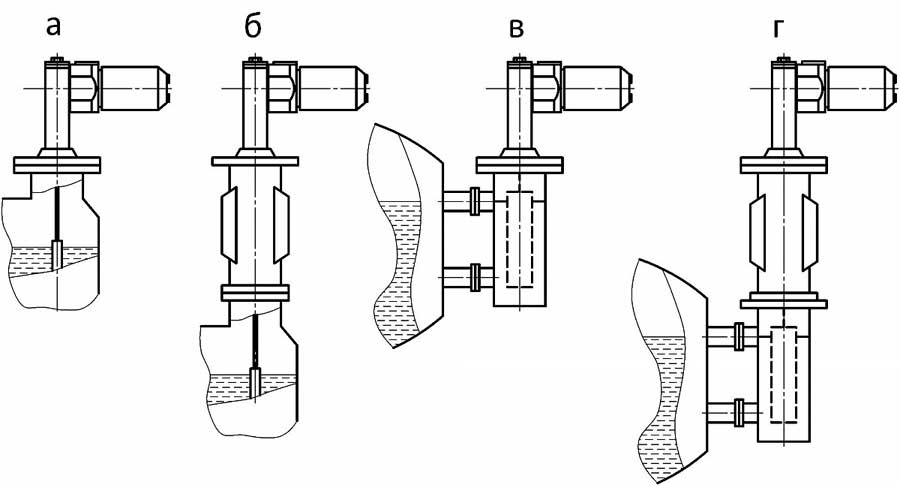 а

б

в

г