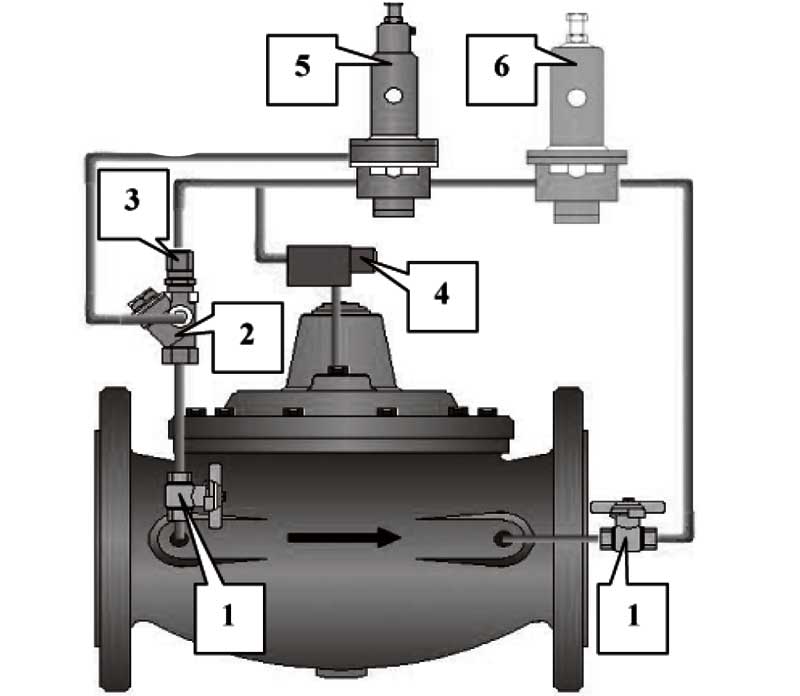 5
6
3
4
2
1
1