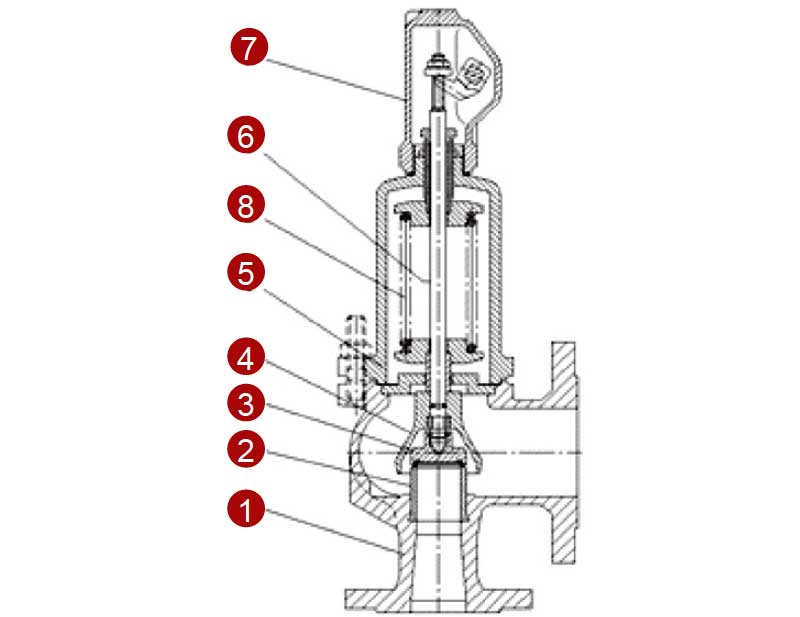 7
6
8
5
4
3
2
1