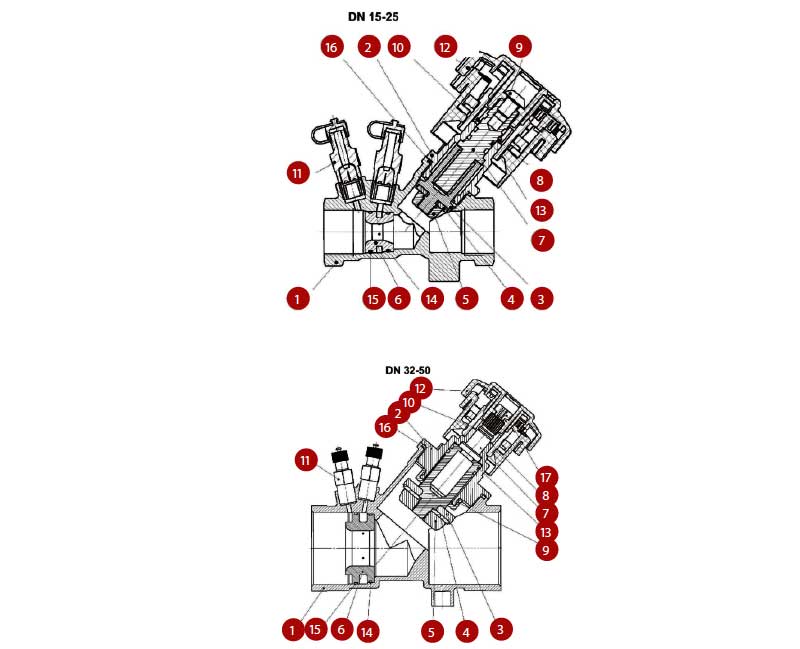 DN 15-25

16 2 10 12 9

11

8

13

7

1 15 6 14 5 4 3

DN 32-50

12
10
2
16

11

17
8
7
13
9

1 15 6 14 5 4 3