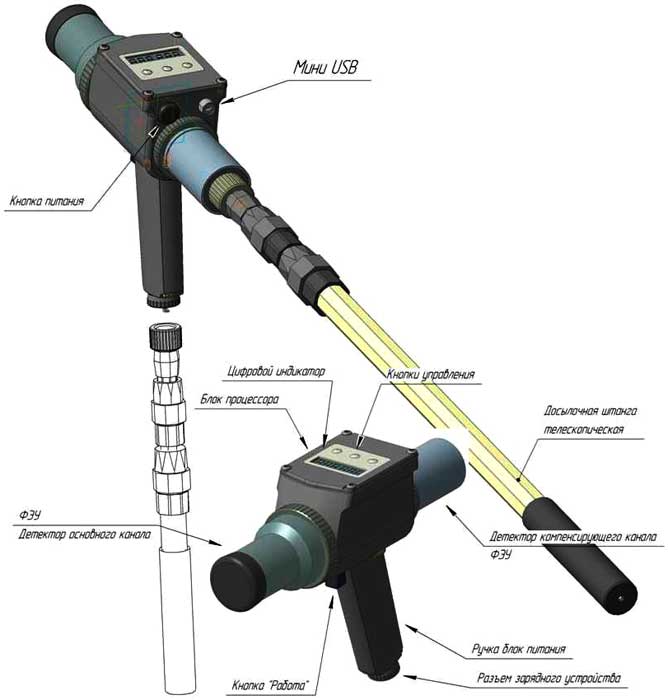 Мини USB

Кнопка питания

Цифровой индикатор

Кнопки управления

Блок процессора

Досылочная штанга телескопическая

ФЭУ

Детектор основного канала

Детектор компенсирующего канала

ФЭУ

Ручка блок питания

Кнопка "Работа"

Разъем зарядного устройства