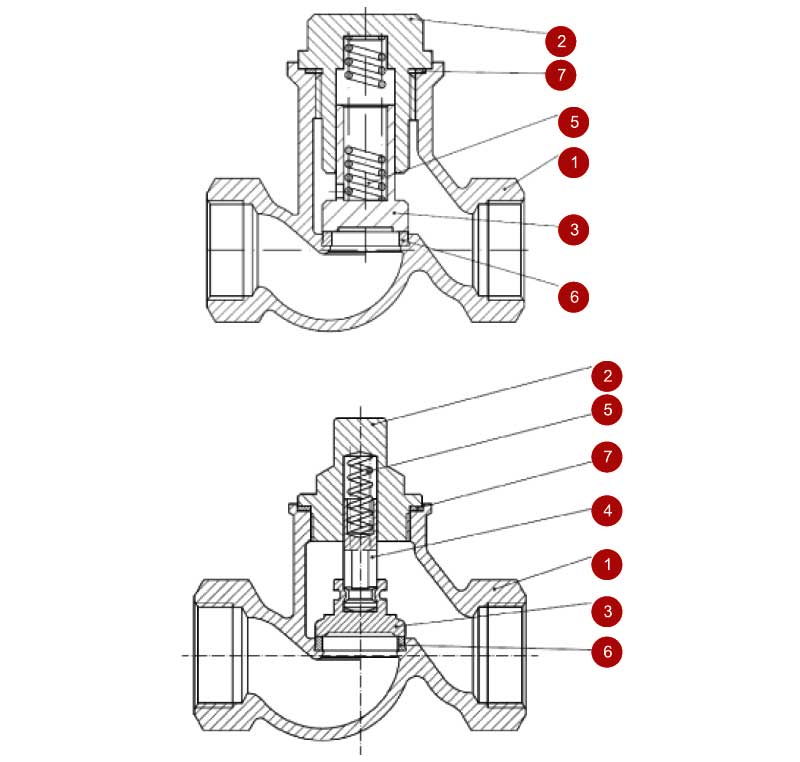 2
7
5
1
3
6

2
5
7
4
1
3
6