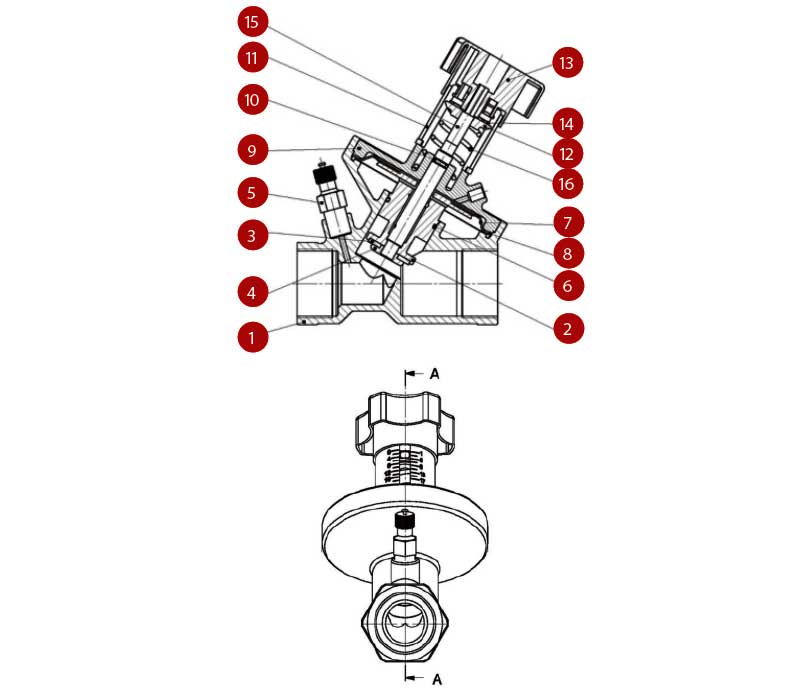 15
11
10
9
5
3
4
1
13
14
12
16
7
8
6
2

A
A