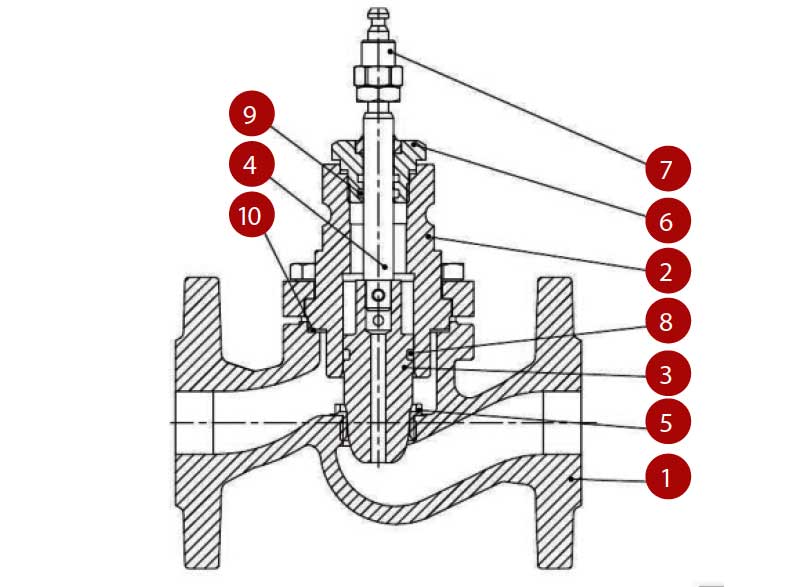 9
4
10
7
6
2
8
3
5
1