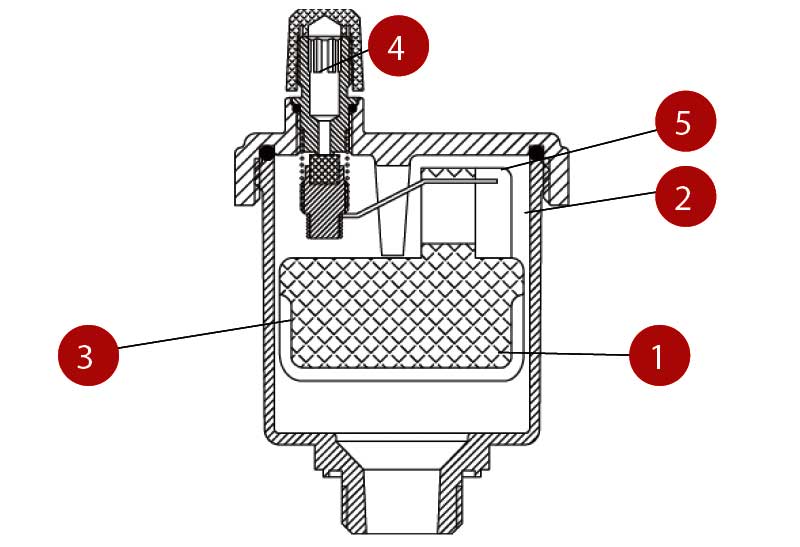 4
5
2
3
1