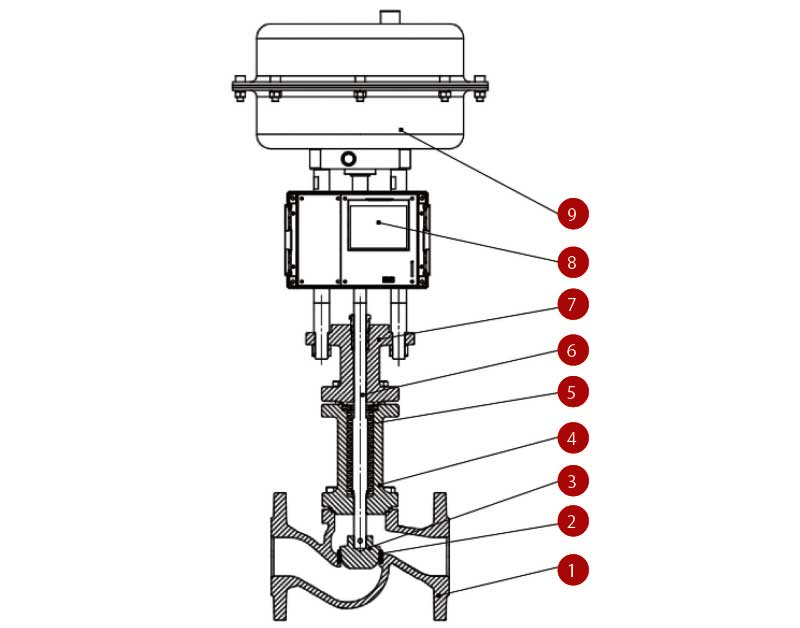 9
8
7
6
5
4
3
2
1