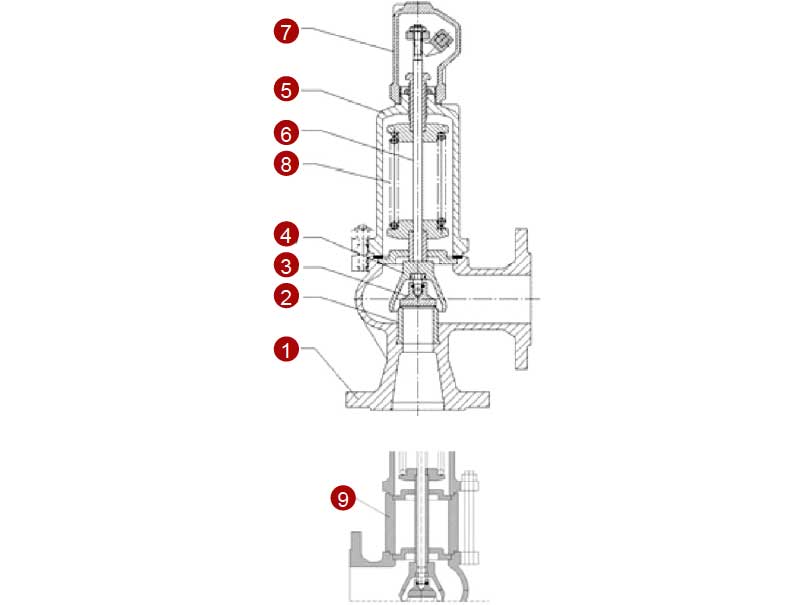 7
5
6
8
4
3
2
1
9