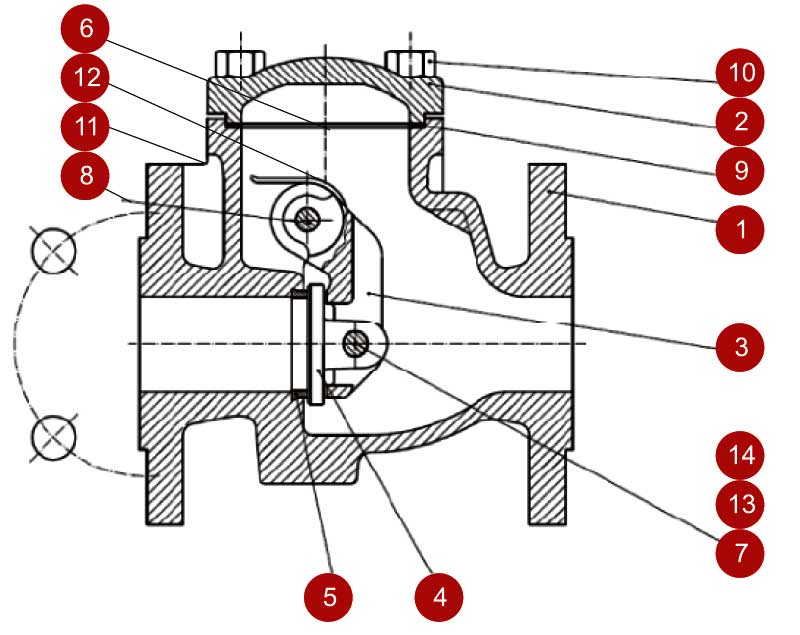 6
12
11
8
10
2
9
1
3
14
13
7
5
4