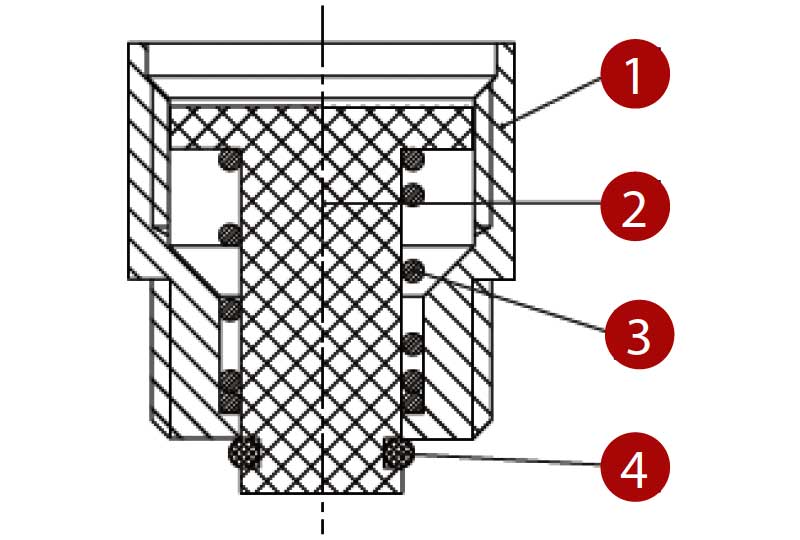 1
2
3
4