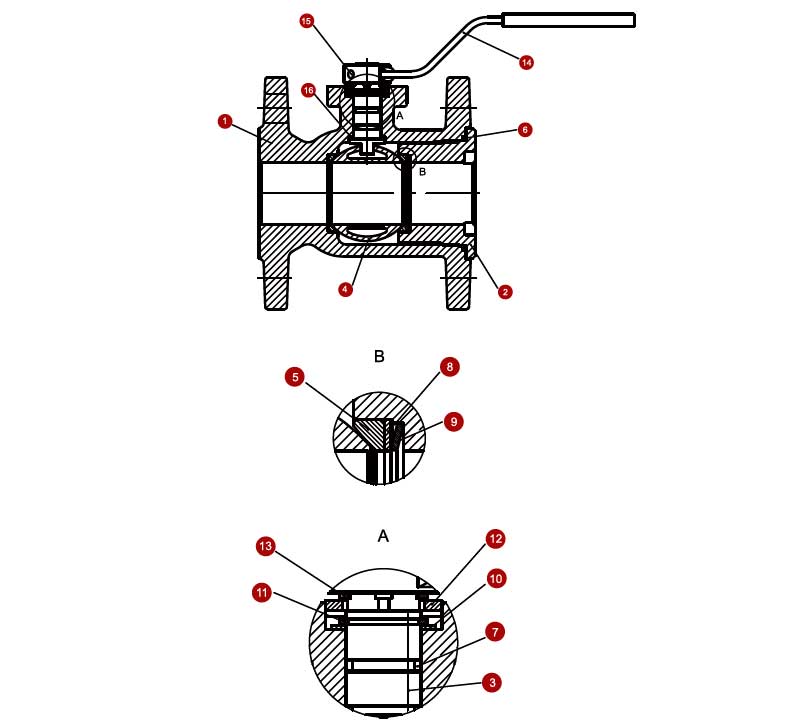 15
14
16
A
1
6
B
4
2

B
5
8
9

A
13
12
11
10
7
3