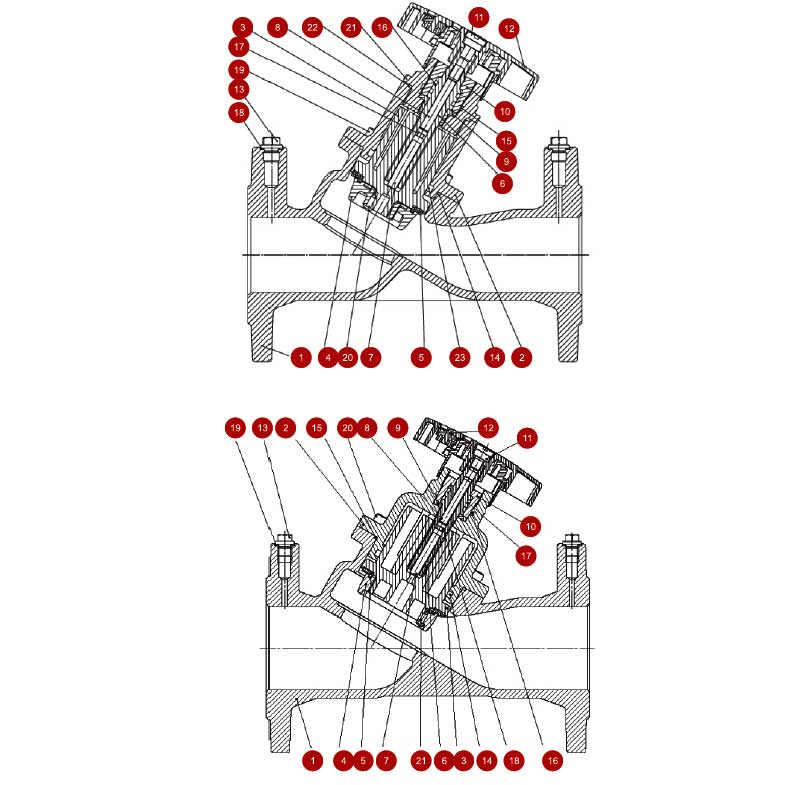 3
8
22
21
16
11
12
17
19
13
18
10
15
9
6
1
4
20
7
5
23
14
2

19
13
2
15
20
8
9
12
11
10
17
1
4
5
7
21
6
3
14
18
16