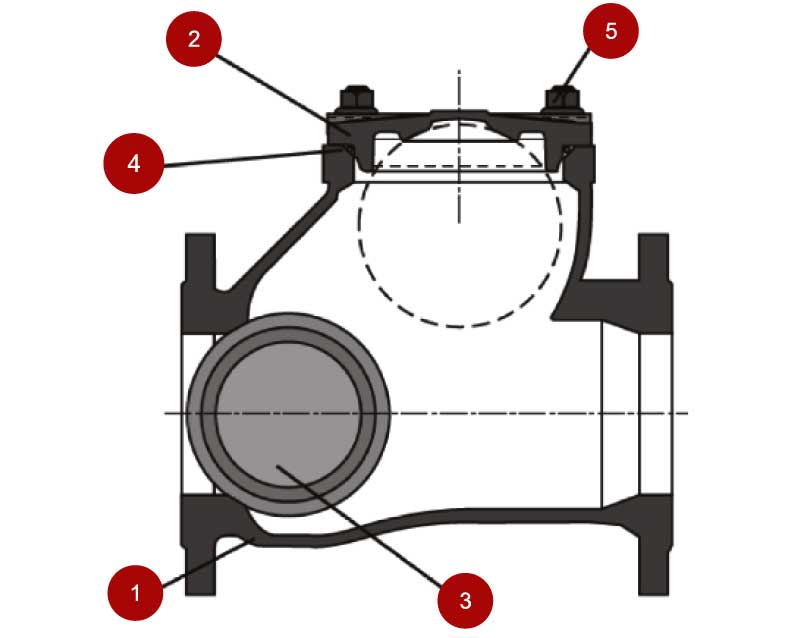 2
5
4
1
3