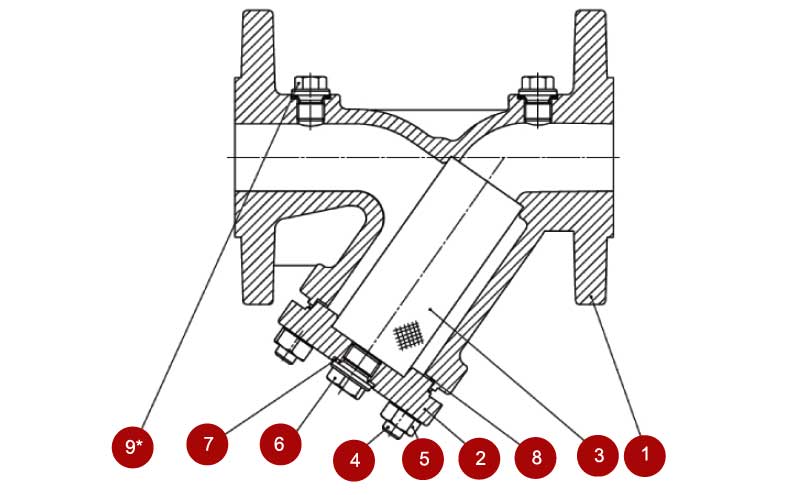 9*
7
6
4
5
2
8
3
1