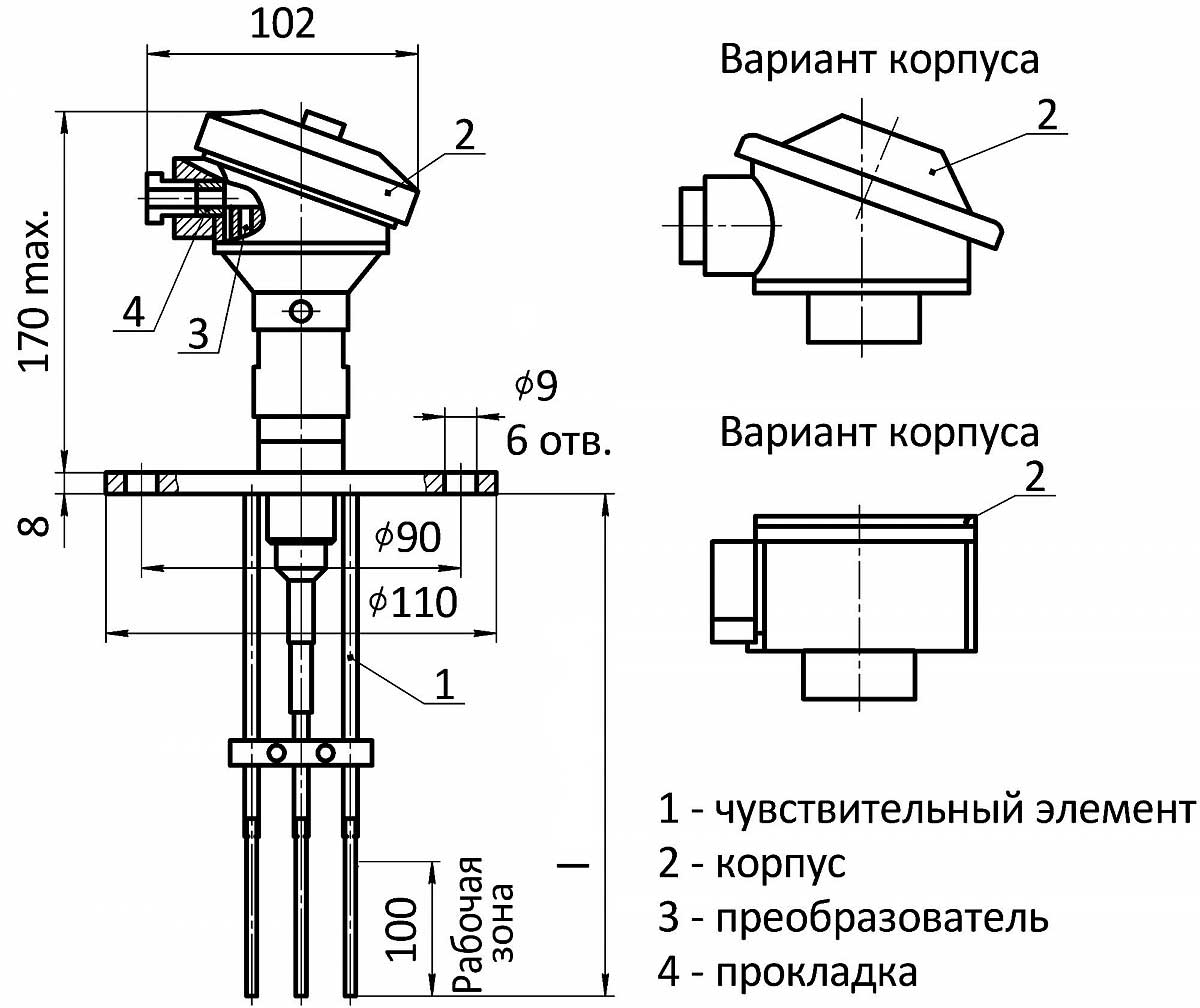 102

170 max.

2

4

3

$\phi 9$
6 отв.

8

$\phi 90$

$\phi 110$

1

100

Рабочая зона

l

Вариант корпуса

2

Вариант корпуса

2

1 - чувствительный элемент
2 - корпус
3 - преобразователь
4 - прокладка