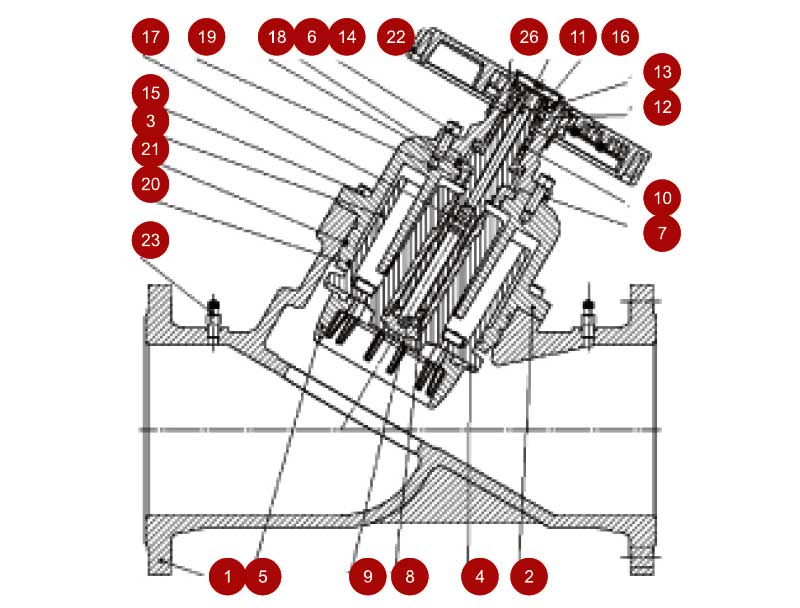 17
19
18
6
14
22
26
11
16
13
12
15
3
21
20
10
7
23
1
5
9
8
4
2