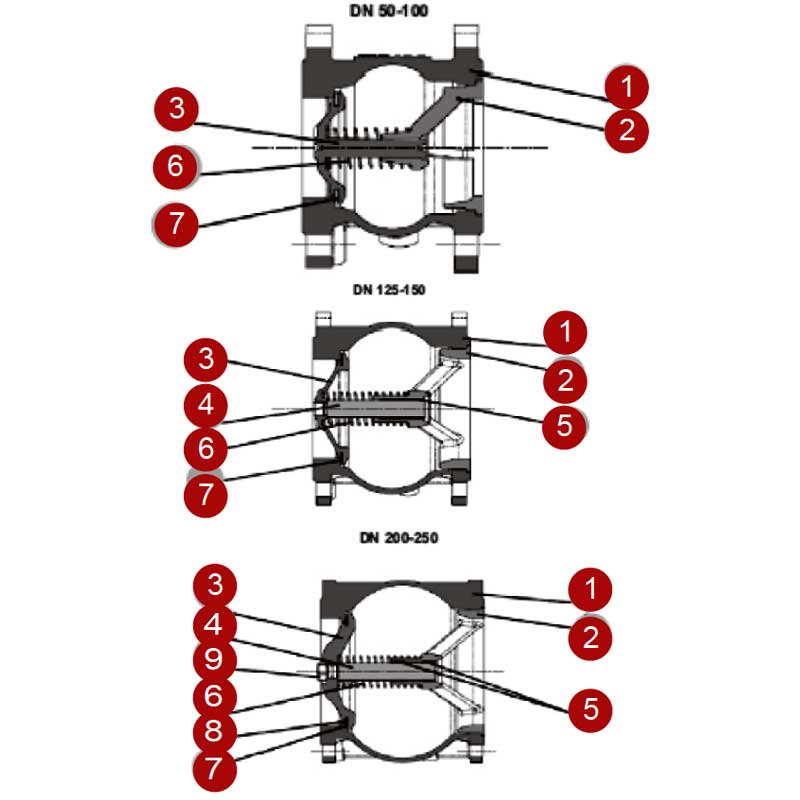 DN 50-100

3
6
7
1
2

DN 125-150

3
4
6
7
1
2
5

DN 200-250

3
4
9
6
8
7
1
2
5